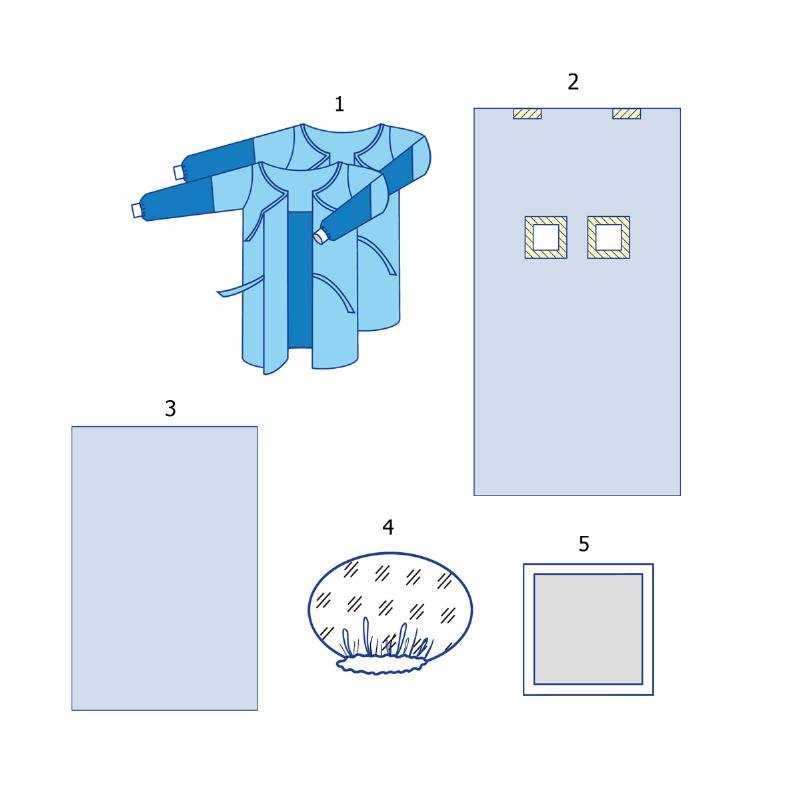 1

2

3

4

5